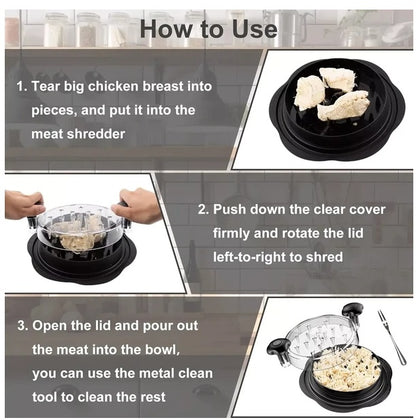 How to Use

1. Tear big chicken breast into pieces, and put it into the meat shredder

2. Push down the clear cover firmly and rotate the lid left-to-right to shred

3. Open the lid and pour out the meat into the bowl, you can use the metal clean tool to clean the rest